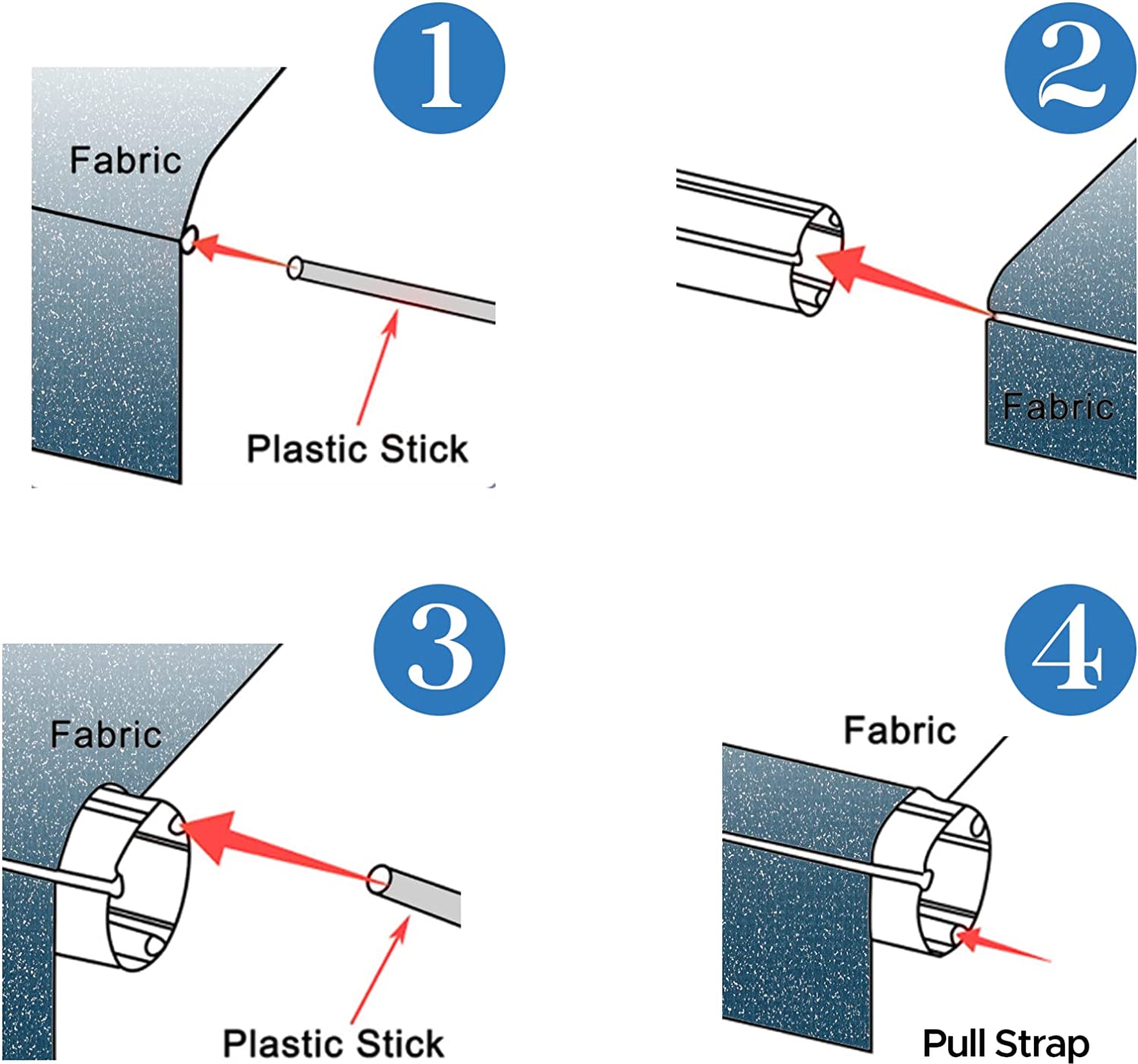 1

Fabric

Plastic Stick

2

Fabric

3

Fabric

Plastic Stick

4

Fabric

Pull Strap